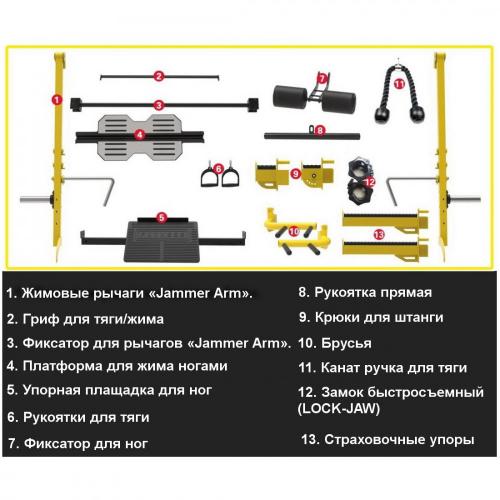 1
2
3
4
5
6
7
8
9
10
11
12
13

1. Жимовые рычаги «Jammer Arm».

2. Гриф для тяги/жима

3. Фиксатор для рычагов «Jammer Arm».

4. Платформа для жима ногами

5. Упорная плащадка для ног

6. Рукоятки для тяги

7. Фиксатор для ног

8. Рукоятка прямая

9. Крюки для штанги

10. Брусья

11. Канат ручка для тяги

12. Замок быстросъемный (LOCK-JAW)

13. Страховочные упоры